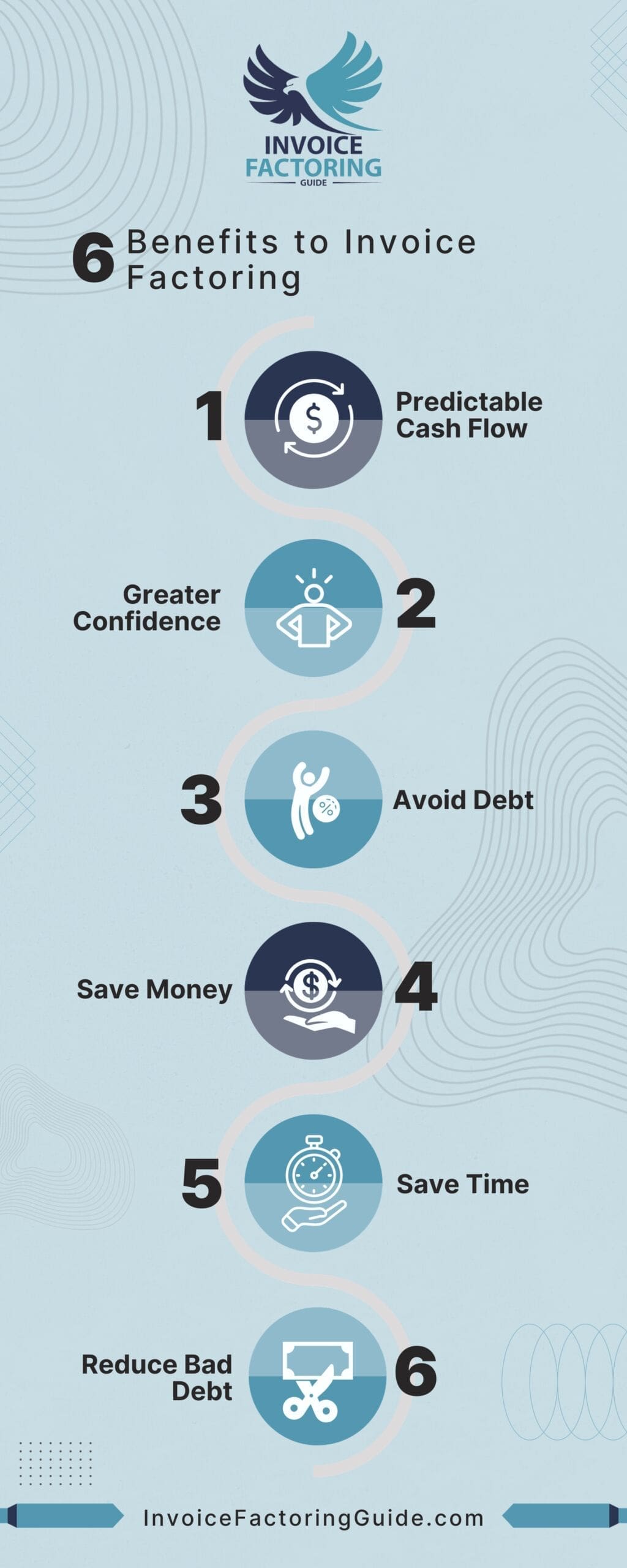 INVOICE FACTORING GUIDE

6 Benefits to Invoice Factoring

1 Predictable Cash Flow

Greater Confidence 2

3 Avoid Debt

Save Money 4

5 Save Time

Reduce Bad Debt 6

InvoiceFactoringGuide.com