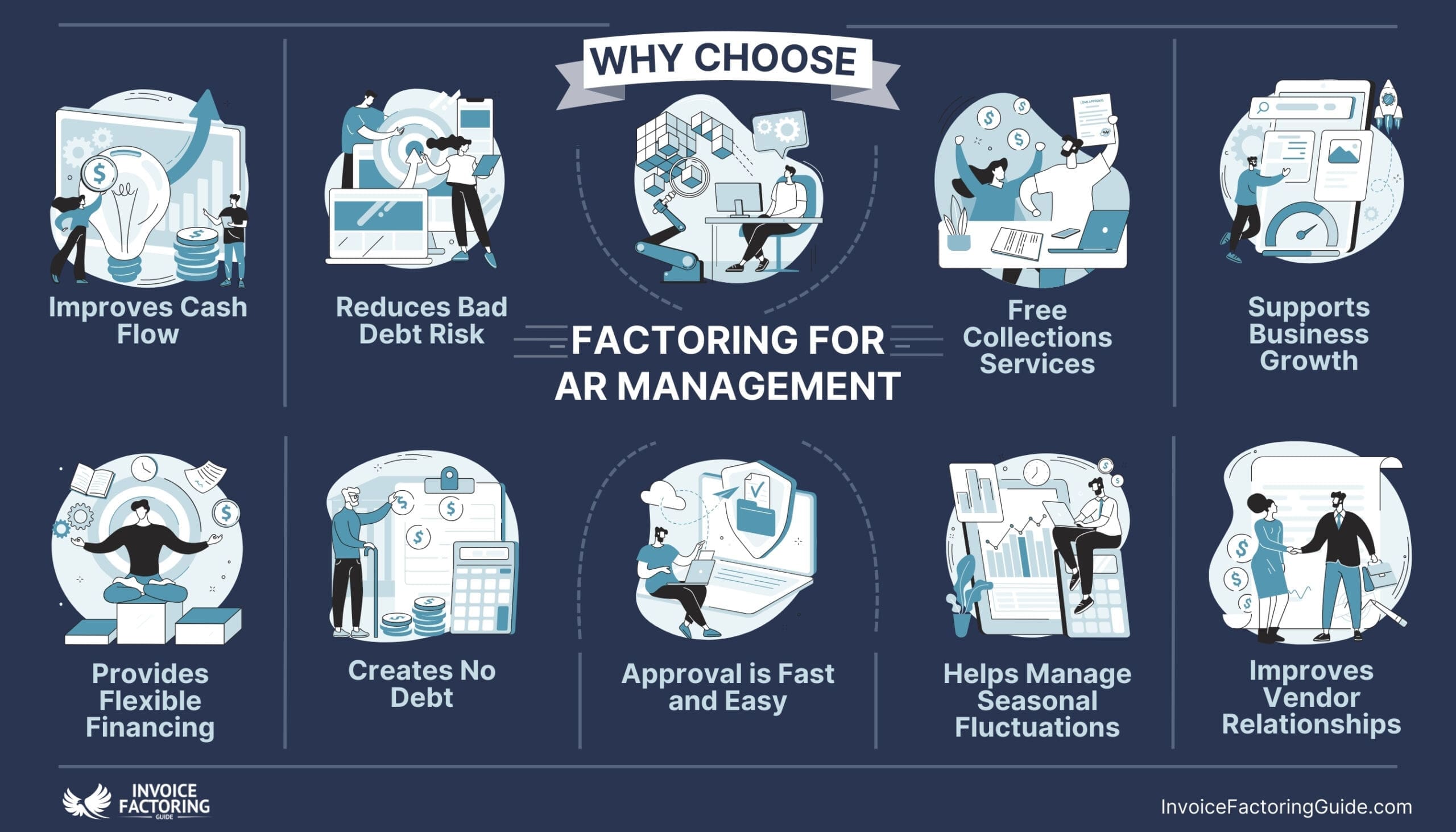 WHY CHOOSE

FACTORING FOR AR MANAGEMENT

Improves Cash Flow

Reduces Bad Debt Risk

Free Collections Services

Supports Business Growth

Provides Flexible Financing

Creates No Debt

Approval is Fast and Easy

Helps Manage Seasonal Fluctuations

Improves Vendor Relationships

INVOICE FACTORING GUIDE

InvoiceFactoringGuide.com