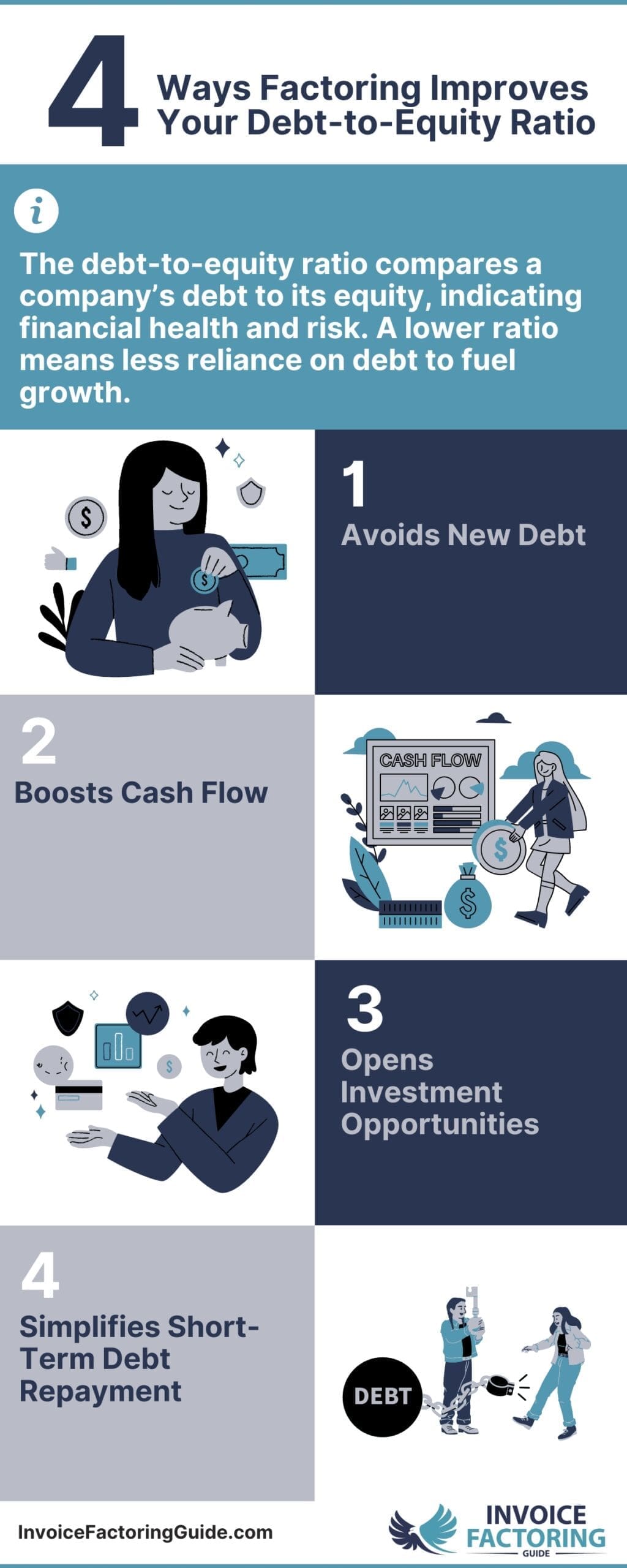 4 Ways Factoring Improves Your Debt-to-Equity Ratio

i

The debt-to-equity ratio compares a company's debt to its equity, indicating financial health and risk. A lower ratio means less reliance on debt to fuel growth.

$

$

1
Avoids New Debt

2
Boosts Cash Flow

CASH FLOW

$

$

$

3
Opens Investment Opportunities

4
Simplifies Short-Term Debt Repayment

DEBT

InvoiceFactoringGuide.com

INVOICE FACTORING GUIDE