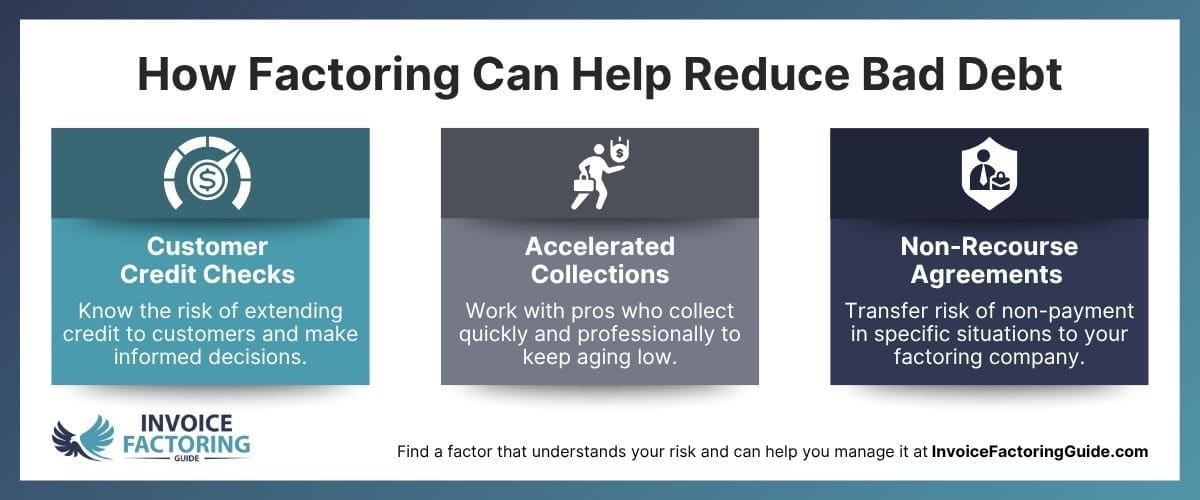 How Factoring Can Help Reduce Bad Debt

Customer Credit Checks

Know the risk of extending credit to customers and make informed decisions.

Accelerated Collections

Work with pros who collect quickly and professionally to keep aging low.

Non-Recourse Agreements

Transfer risk of non-payment in specific situations to your factoring company.

INVOICE FACTORING GUIDE

Find a factor that understands your risk and can help you manage it at InvoiceFactoringGuide.com