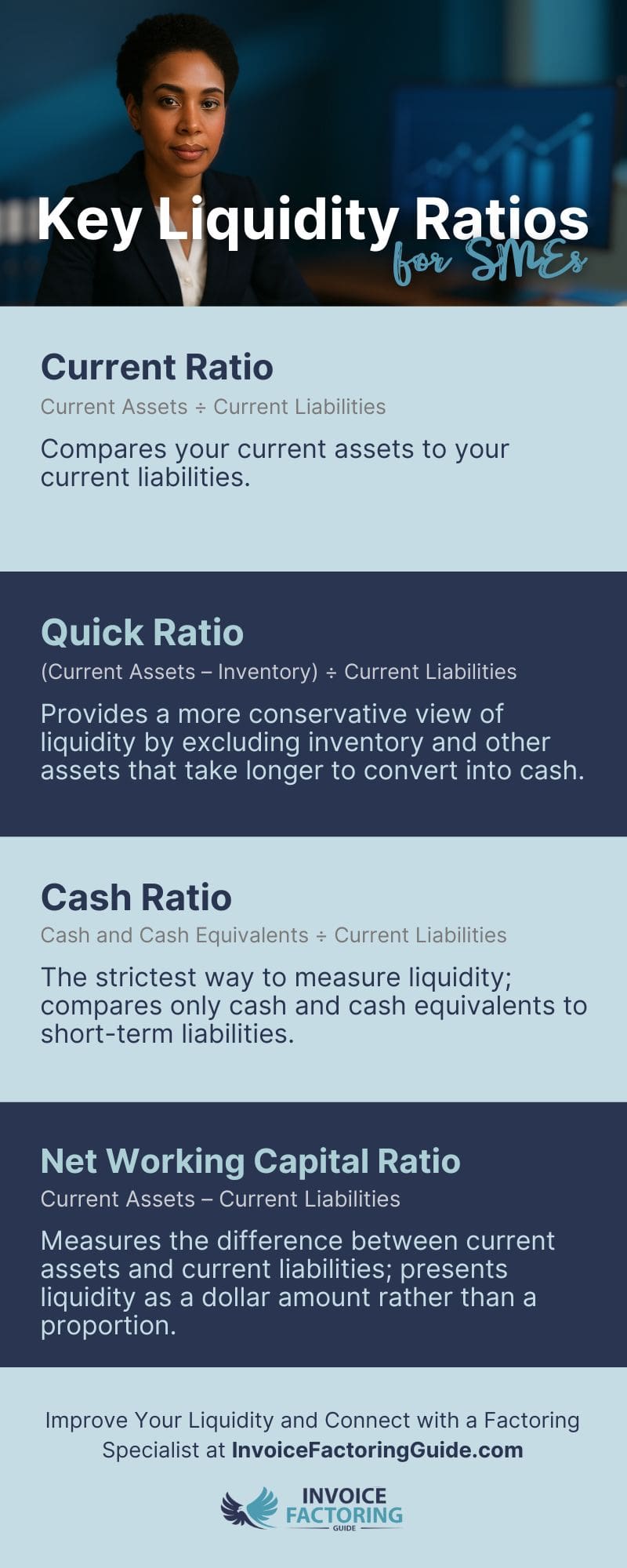 Key Liquidity Ratios for SMEs

Current Ratio
Current Assets ÷ Current Liabilities
Compares your current assets to your current liabilities.

Quick Ratio
(Current Assets – Inventory) ÷ Current Liabilities
Provides a more conservative view of liquidity by excluding inventory and other assets that take longer to convert into cash.

Cash Ratio
Cash and Cash Equivalents ÷ Current Liabilities
The strictest way to measure liquidity; compares only cash and cash equivalents to short-term liabilities.

Net Working Capital Ratio
Current Assets – Current Liabilities
Measures the difference between current assets and current liabilities; presents liquidity as a dollar amount rather than a proportion.

Improve Your Liquidity and Connect with a Factoring Specialist at InvoiceFactoringGuide.com

INVOICE FACTORING GUIDE